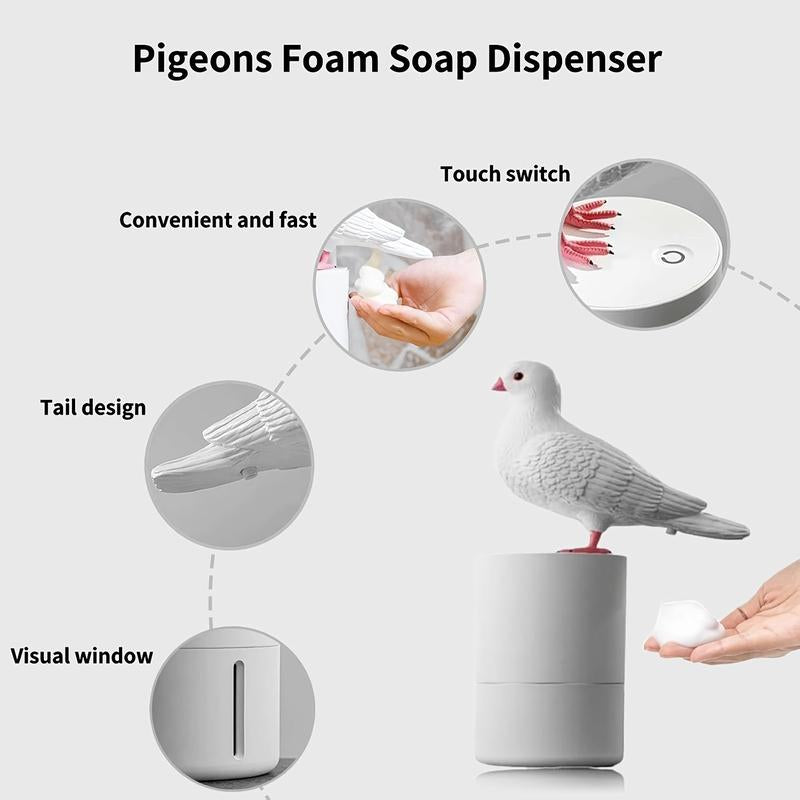 Pigeons Foam Soap Dispenser

Touch switch

Convenient and fast

Tail design

Visual window