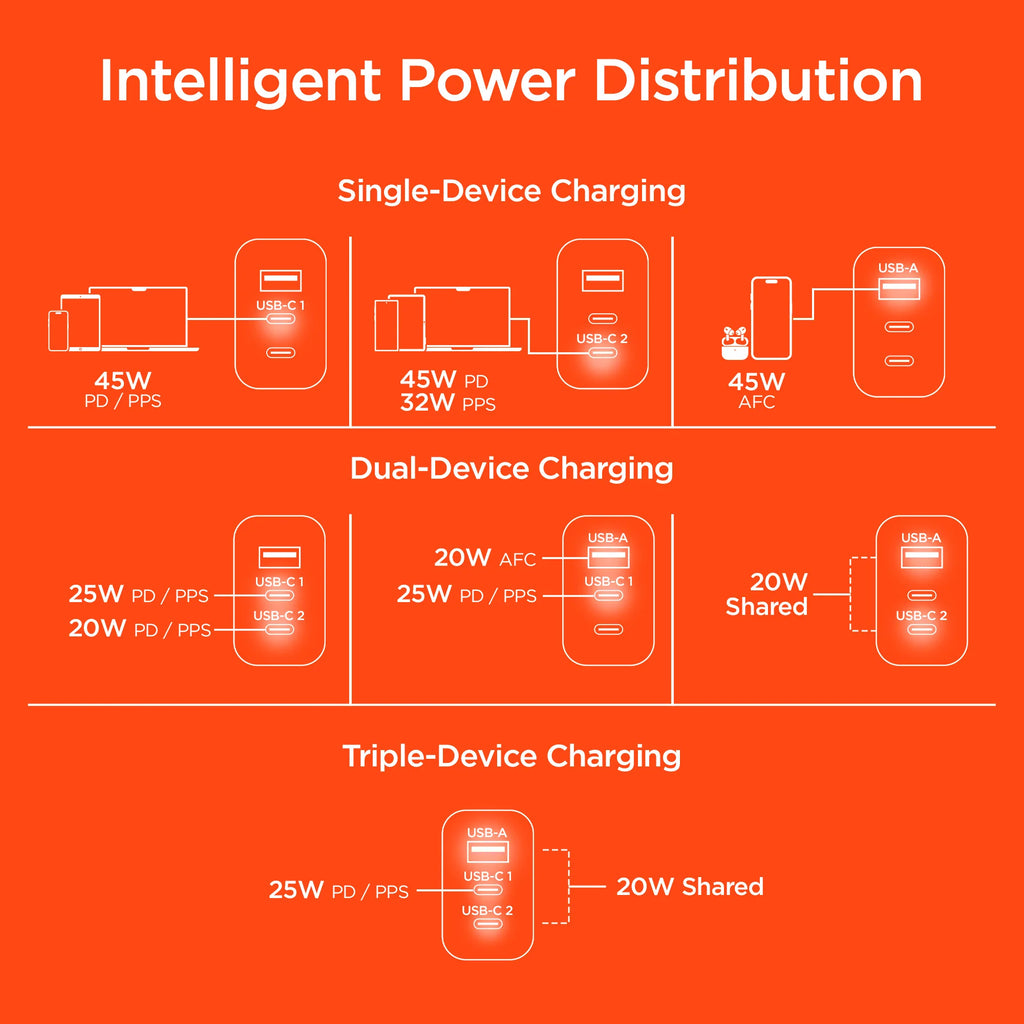 Intelligent Power Distribution

Single-Device Charging

USB-C 1

45W
PD / PPS

USB-C 2

45W PD
32W PPS

USB-A

45W
AFC

Dual-Device Charging

USB-C 1
USB-C 2
25W PD / PPS
20W PD / PPS

USB-A
USB-C 1
20W AFC
25W PD / PPS

USB-A
USB-C 2
20W
Shared

Triple-Device Charging

USB-A
USB-C 1
USB-C 2
25W PD / PPS
20W Shared